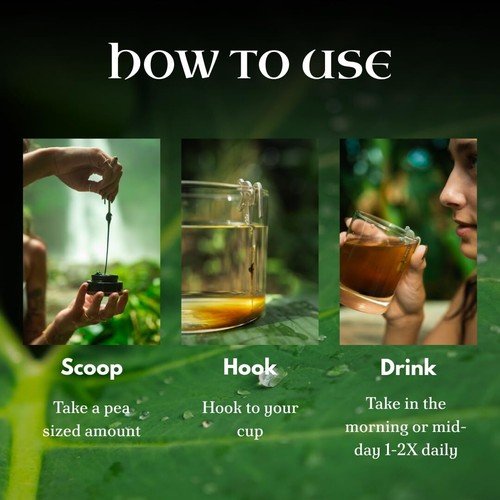 how to use

Scoop

Take a pea sized amount

Hook

Hook to your cup

Drink

Take in the morning or mid-day 1-2X daily